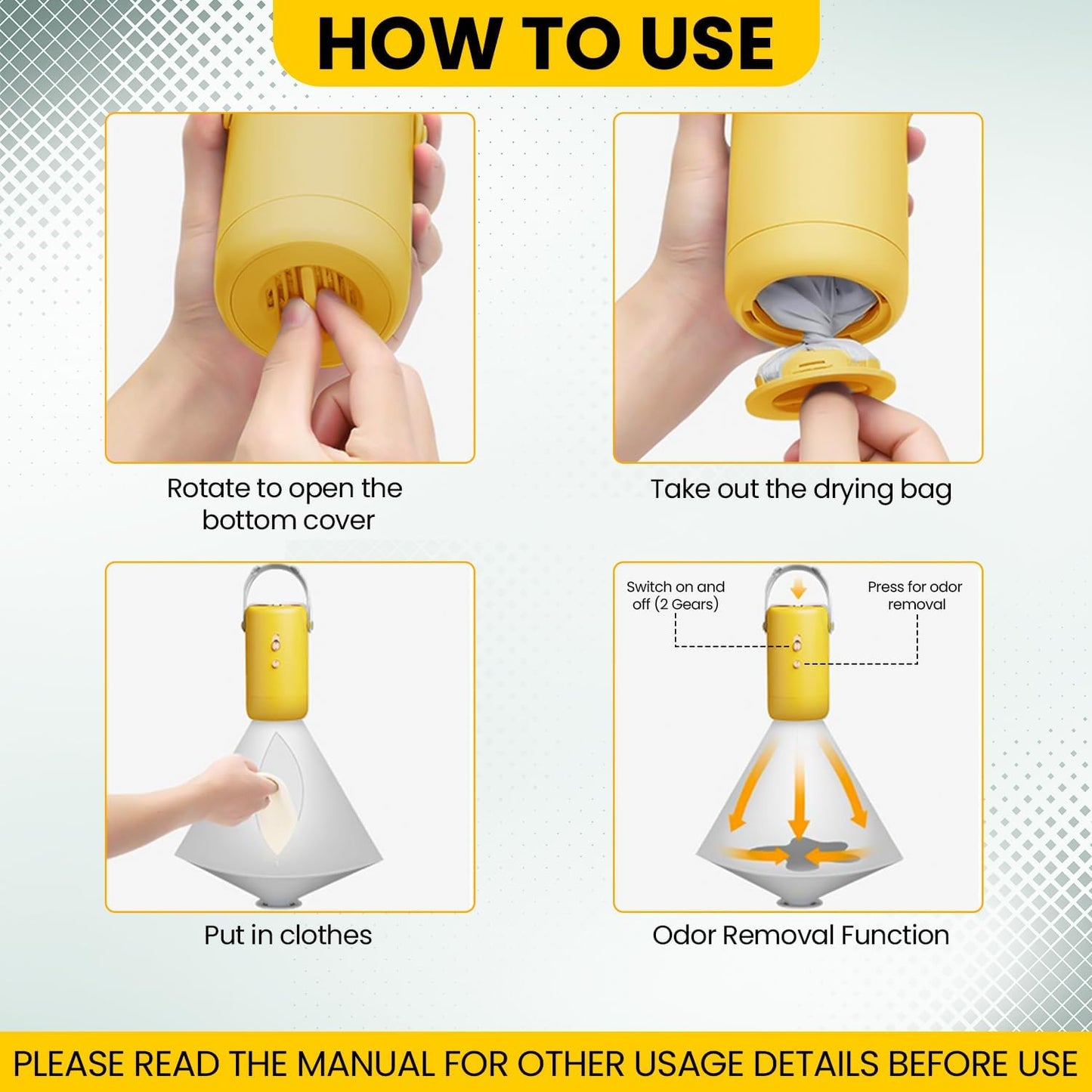 HOW TO USE

Rotate to open the bottom cover

Take out the drying bag

Put in clothes

Switch on and off (2 Gears)

Press for odor removal

Odor Removal Function

PLEASE READ THE MANUAL FOR OTHER USAGE DETAILS BEFORE USE